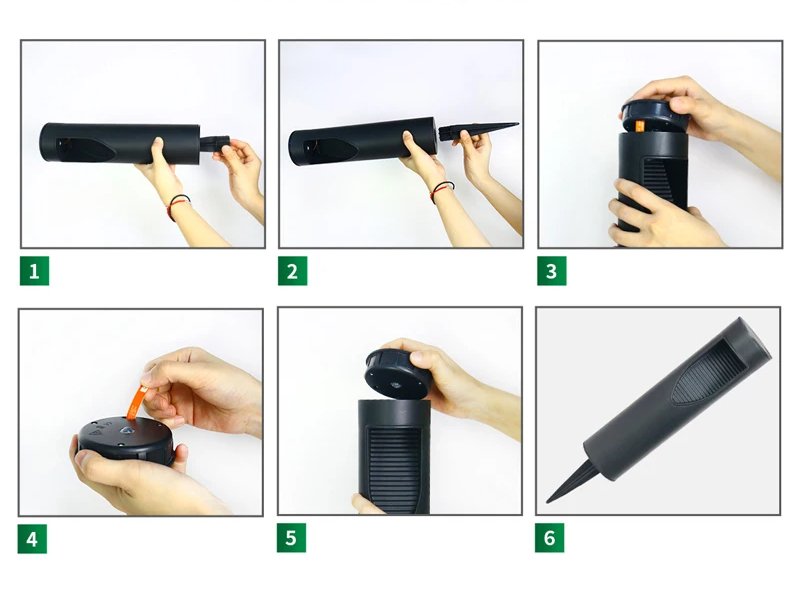 1
2
3
4
5
6