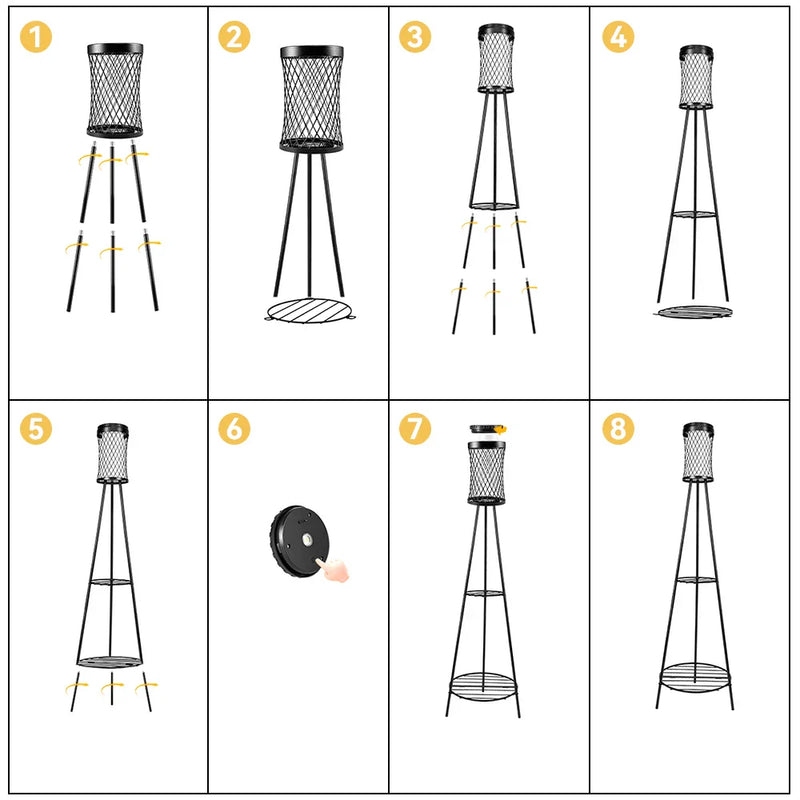 1
2
3
4
5
6
7
8