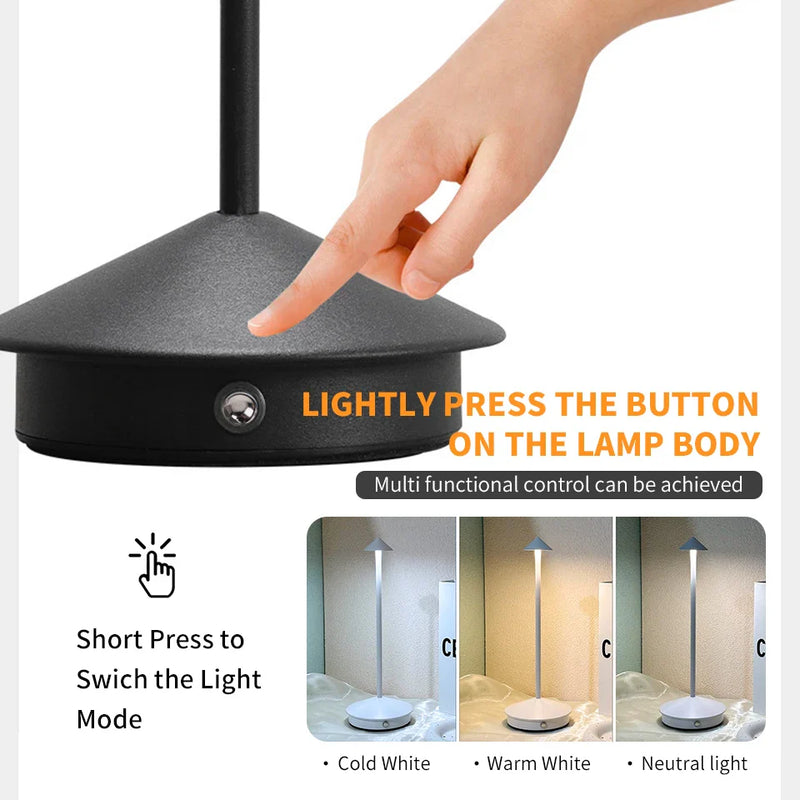 LIGHTLY PRESS THE BUTTON ON THE LAMP BODY

Multi functional control can be achieved

Short Press to Swich the Light Mode

CI

C

C

• Cold White • Warm White • Neutral light