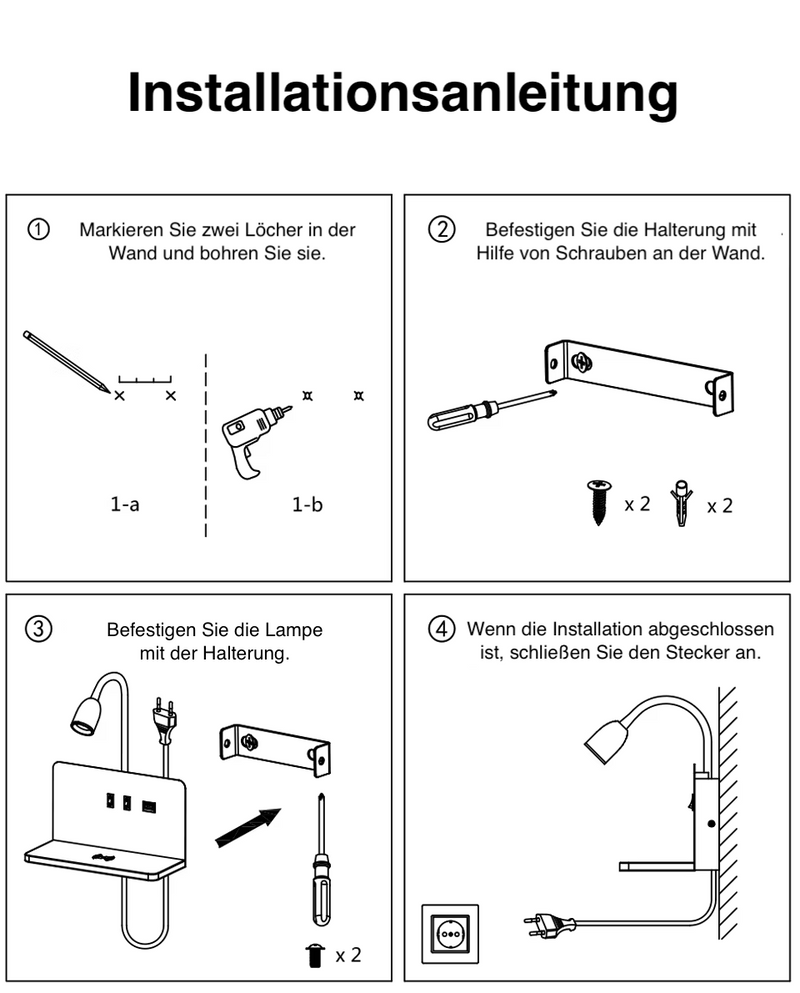 Installationsanleitung

① Markieren Sie zwei Löcher in der Wand und bohren Sie sie.

1-a

1-b

② Befestigen Sie die Halterung mit Hilfe von Schrauben an der Wand.

x 2

x 2

③ Befestigen Sie die Lampe mit der Halterung.

x 2

④ Wenn die Installation abgeschlossen ist, schließen Sie den Stecker an.