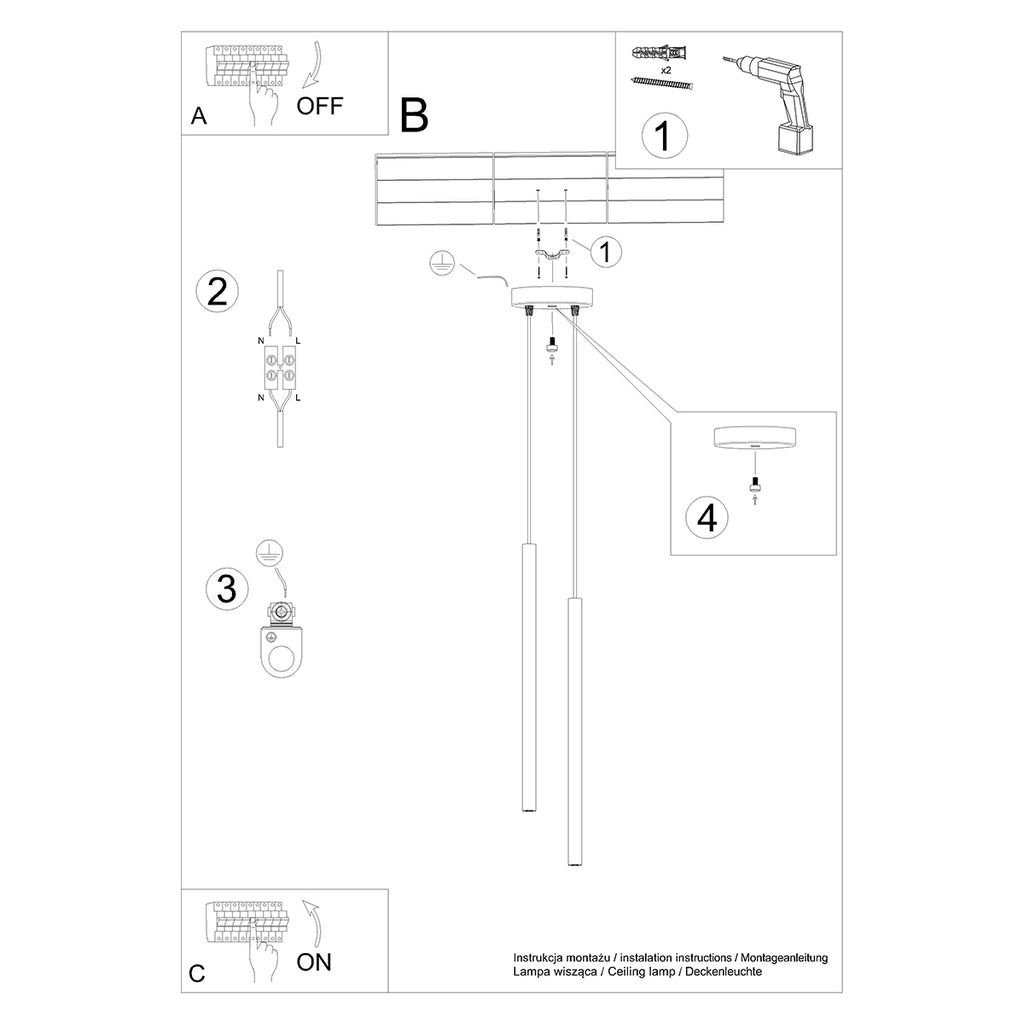 A
OFF

B

x2

1

1

2

N L
N L

3

4

C
ON

Instrukcja montażu / instalation instructions / Montageanleitung
Lampa wisząca / Ceiling lamp / Deckenleuchte