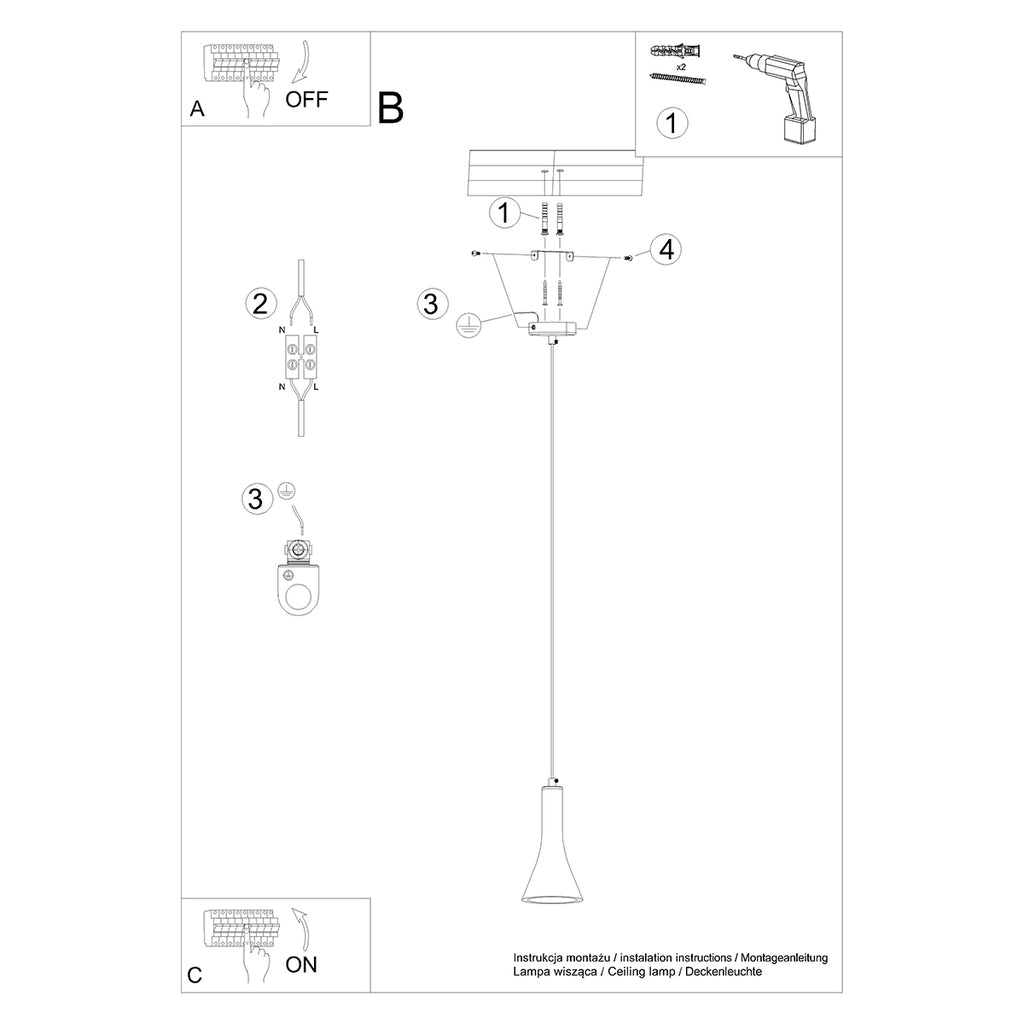 A
OFF

B

x2

1

1

4

3

2

N
L
N
L

3

C
ON

Instrukcja montażu / instalation instructions / Montageanleitung
Lampa wisząca / Ceiling lamp / Deckenleuchte