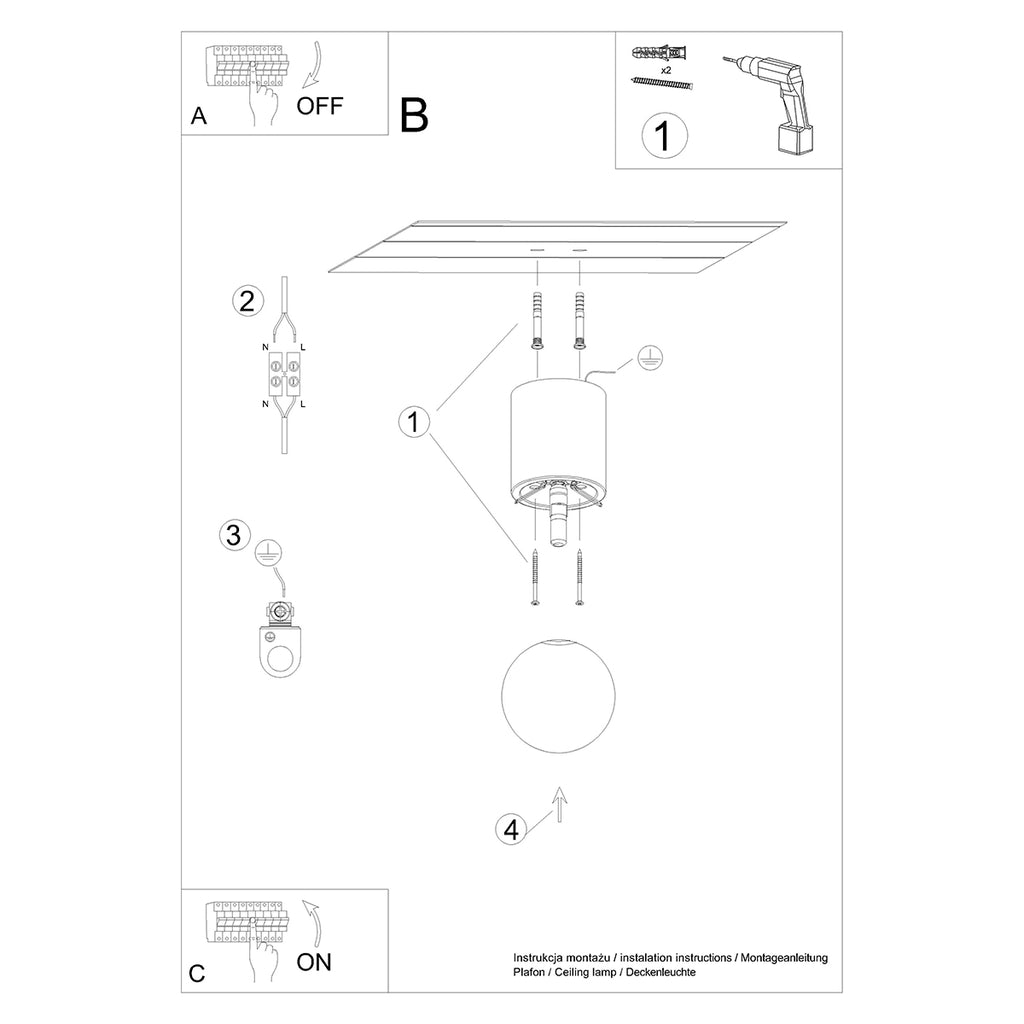 A
OFF
B
x2
1
2
N
L
N
L
1
3
4
C
ON
Instrukcja montażu / instalation instructions / Montageanleitung
Plafon / Ceiling lamp / Deckenleuchte