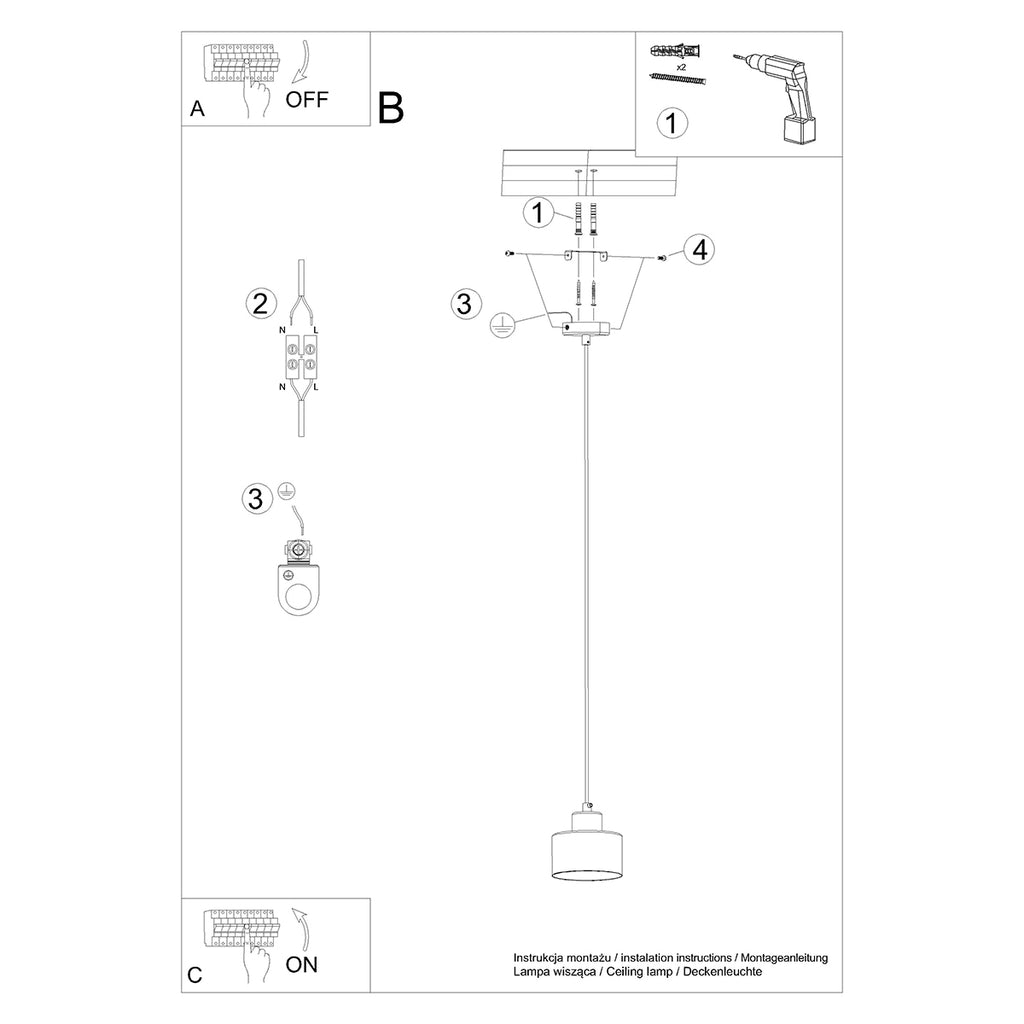 A
OFF
B
x2
1
1
4
3
2
N L
N L
3
C
ON
Instrukcja montażu / instalation instructions / Montageanleitung
Lampa wisząca / Ceiling lamp / Deckenleuchte