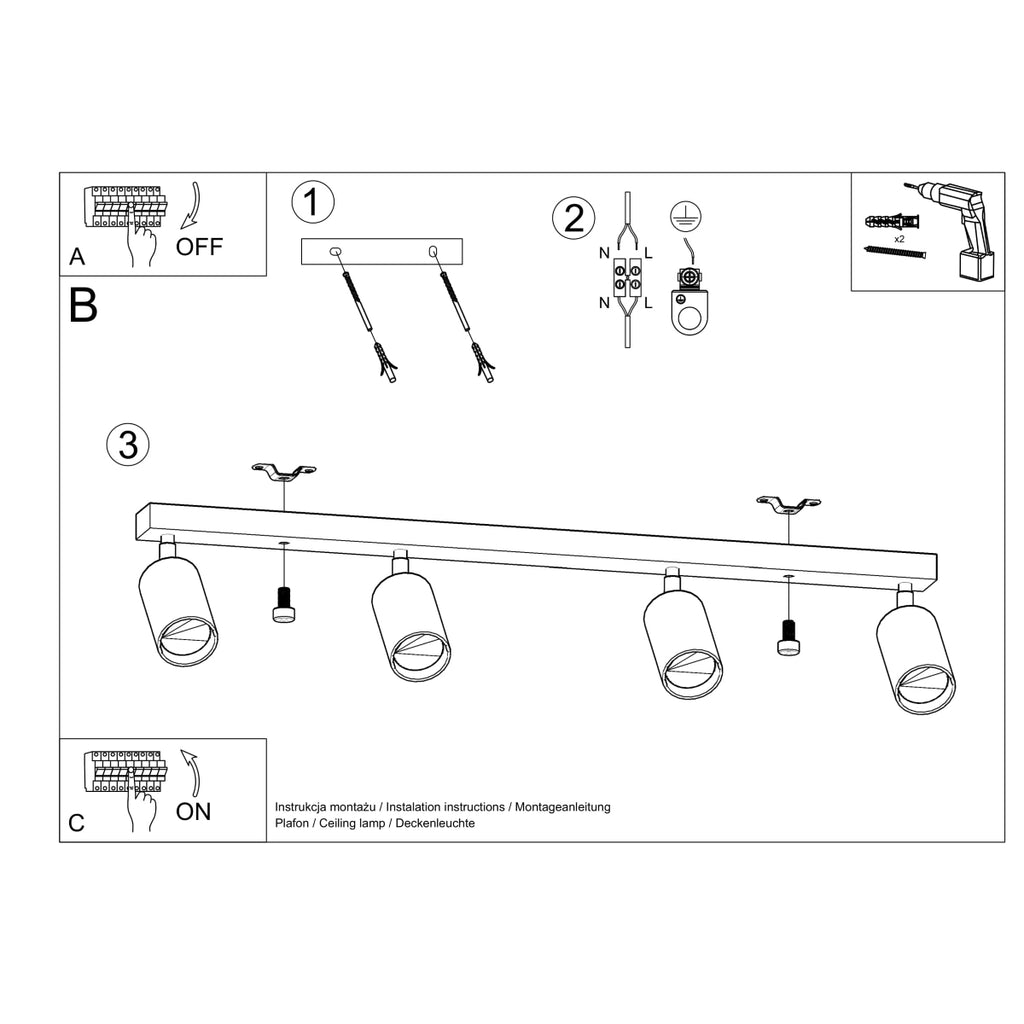 A
OFF

1

2
N L
N L

x2

B

3

C
ON

Instrukcja montażu / Instalation instructions / Montageanleitung
Plafon / Ceiling lamp / Deckenleuchte