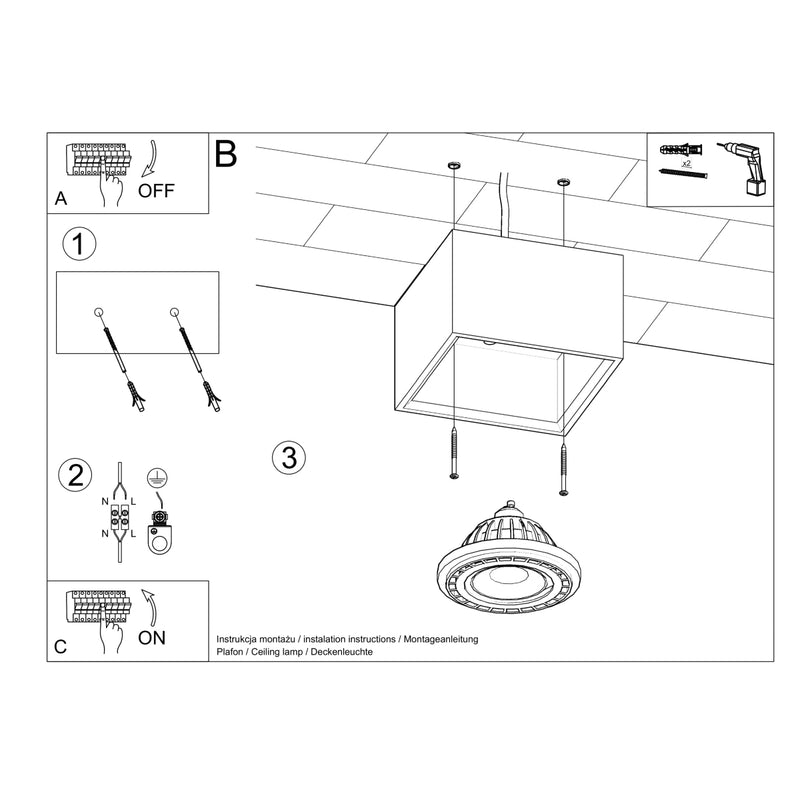 A
OFF

B

x2

1

2

N L
N L

3

C
ON

Instrukcja montażu / instalation instructions / Montageanleitung
Plafon / Ceiling lamp / Deckenleuchte