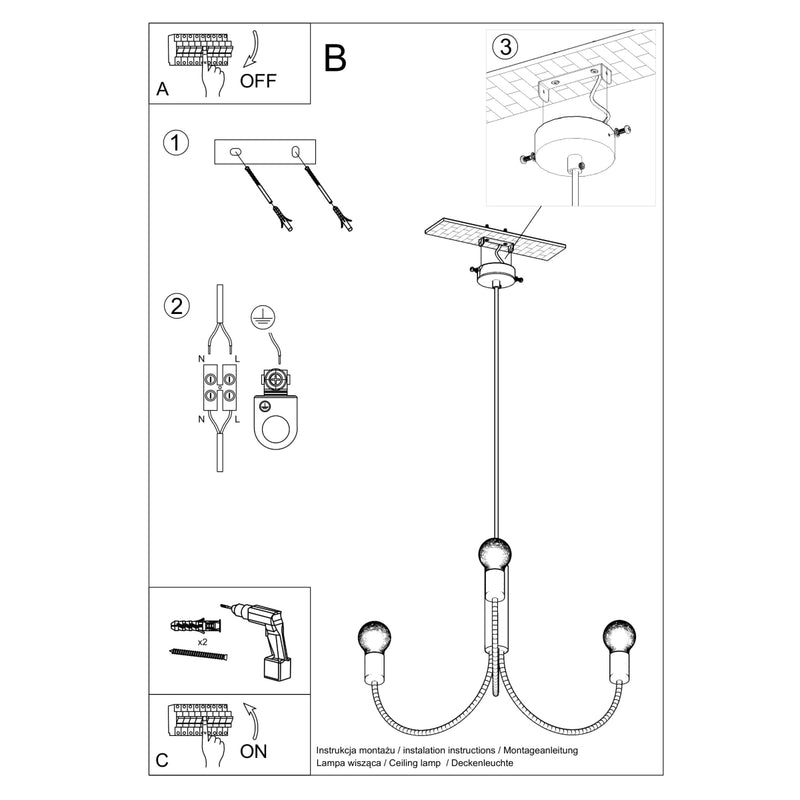 A

OFF

B

3

1

2

N

L

N

L

x2

C

ON

Instrukcja montażu / instalation instructions / Montageanleitung
Lampa wisząca / Ceiling lamp / Deckenleuchte