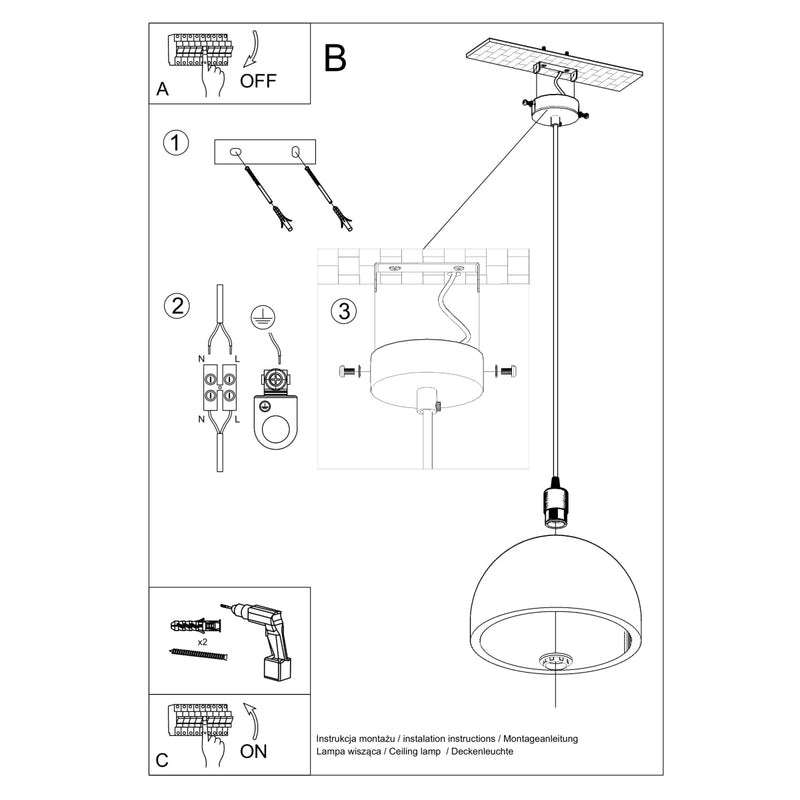 A
OFF
B
1
2
N L
N L
3
x2
C
ON
Instrukcja montażu / instalation instructions / Montageanleitung
Lampa wisząca / Ceiling lamp / Deckenleuchte