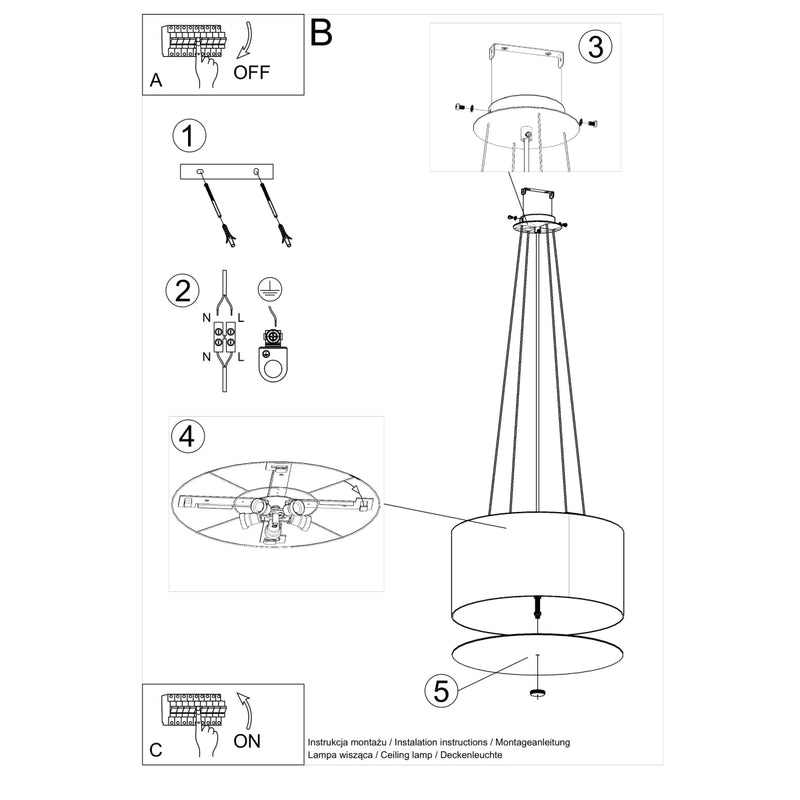 A
OFF

B

3

1

2
N L
N L

4

5

C
ON

Instrukcja montażu / Instalation instructions / Montageanleitung
Lampa wisząca / Ceiling lamp / Deckenleuchte