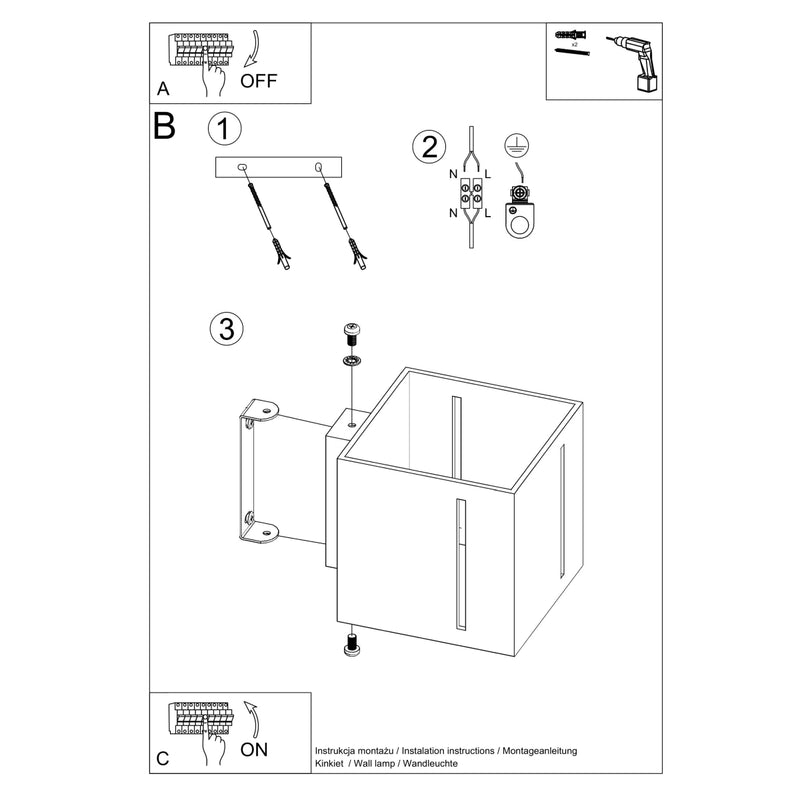 A
OFF

x2

B
1
2
N
L
N
L
3

C
ON

Instrukcja montażu / Instalation instructions / Montageanleitung
Kinkiet / Wall lamp / Wandleuchte