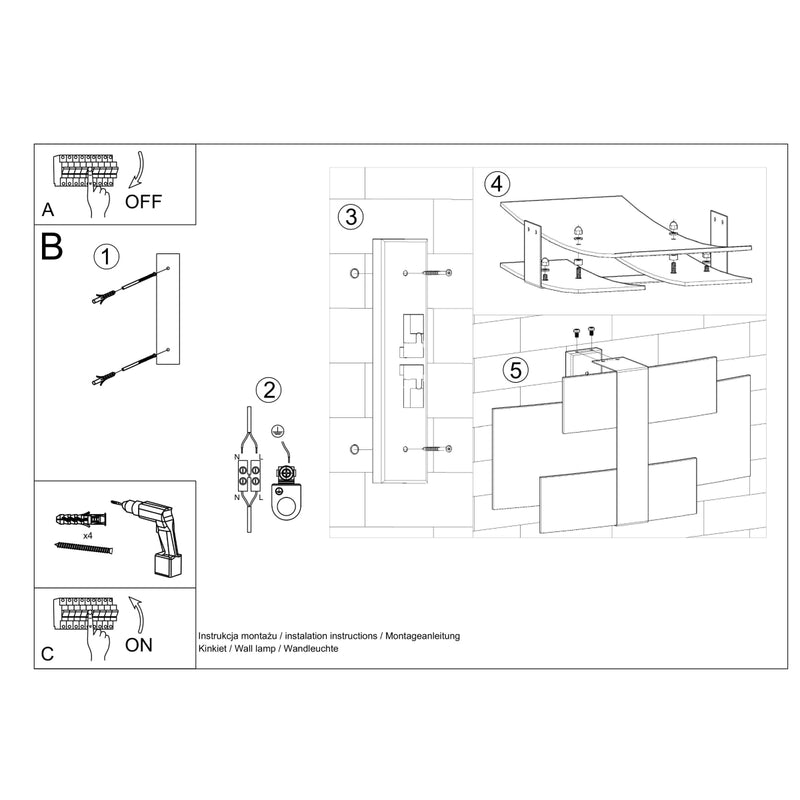 A
OFF

B
1

2
N
L
N
L

3

4

5

x4

C
ON

Instrukcja montażu / instalation instructions / Montageanleitung
Kinkiet / Wall lamp / Wandleuchte