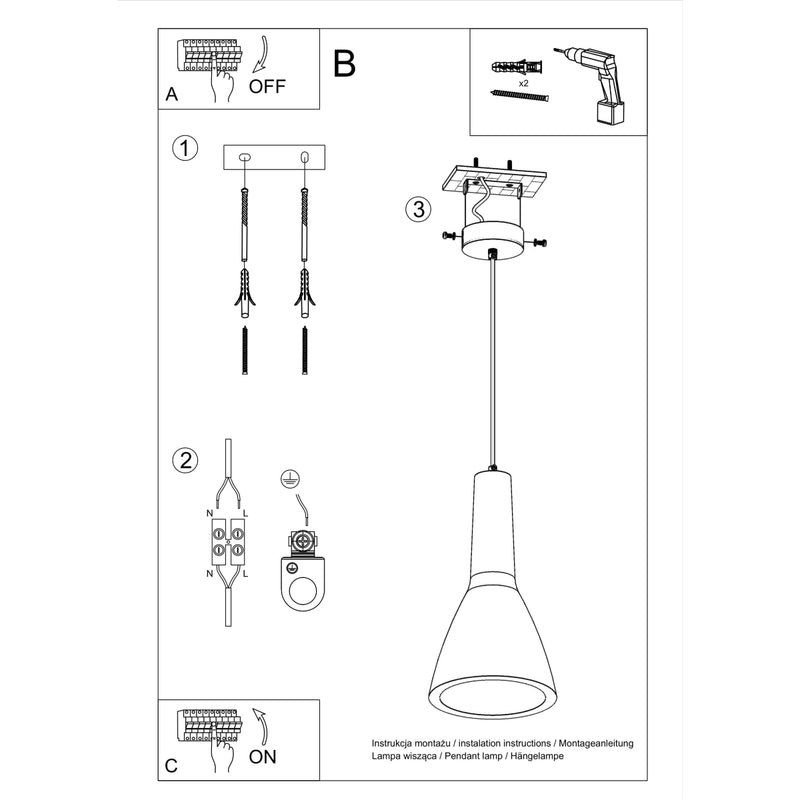 A
OFF

B

x2

1

3

2

N L

N L

C
ON

Instrukcja montażu / instalation instructions / Montageanleitung
Lampa wisząca / Pendant lamp / Hängelampe