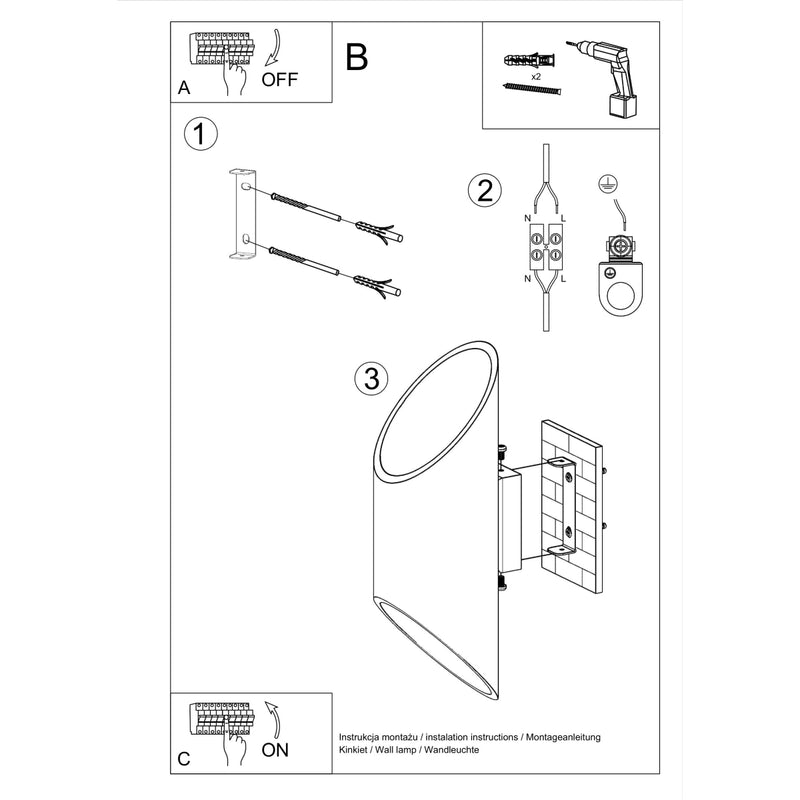 A
OFF

B

x2

1

2

N
L
N
L

3

C
ON

Instrukcja montażu / instalation instructions / Montageanleitung
Kinkiet / Wall lamp / Wandleuchte