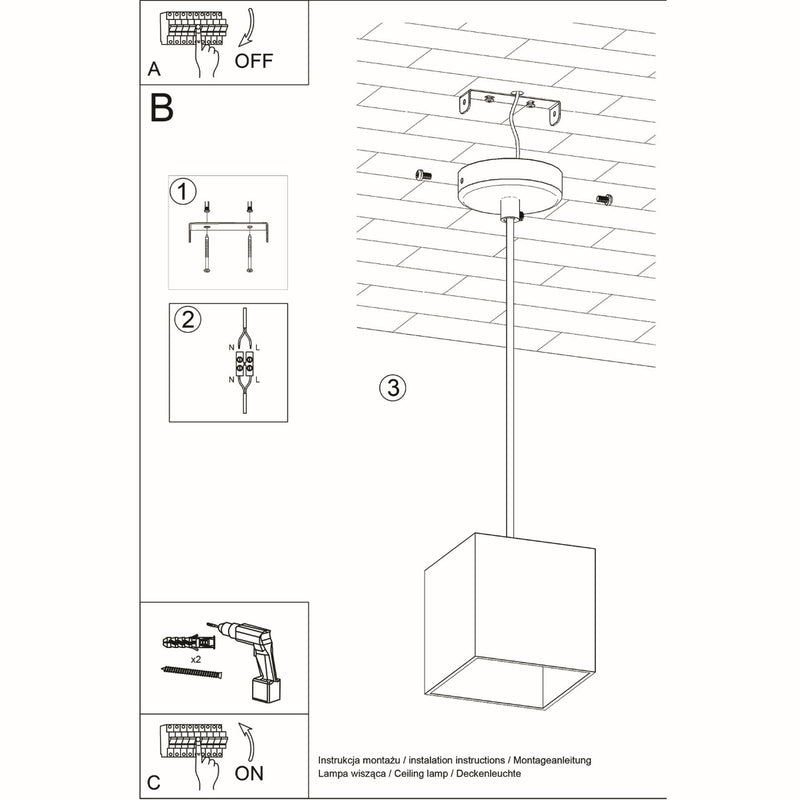 A
OFF

B

1

2
N L
N L

3

x2

C
ON

Instrukcja montażu / instalation instructions / Montageanleitung
Lampa wisząca / Ceiling lamp / Deckenleuchte